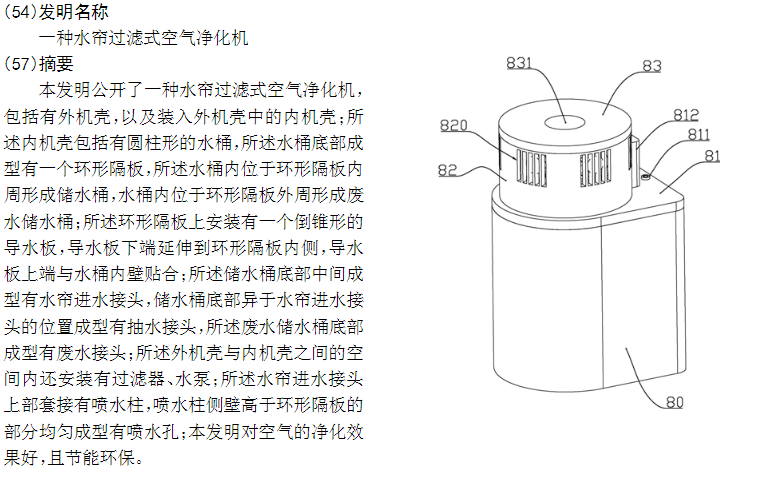 (54)发明名称

一种水帘过滤式空气净化机

(57)摘要

本发明公开了一种水帘过滤式空气净化机，包括有外机壳，以及装入外机壳中的内机壳；所述内机壳包括有圆柱形的水桶，所述水桶底部成型有一个环形隔板，所述水桶内位于环形隔板内周形成储水桶，水桶内位于环形隔板外周形成废水储水桶；所述环形隔板上安装有一个倒锥形的导水板，导水板下端延伸到环形隔板内侧，导水板上端与水桶内壁贴合；所述储水桶底部中间成型有水帘进水接头，储水桶底部异于水帘进水接头的位置成型有抽水接头，所述废水储水桶底部成型有废水接头；所述外机壳与内机壳之间的空间内还安装有过滤器、水泵；所述水帘进水接头上部套接有喷水柱，喷水柱侧壁高于环形隔板的部分均匀成型有喷水孔；本发明对空气的净化效果好，且节能环保。

831
83
820
812
811
81
82
80